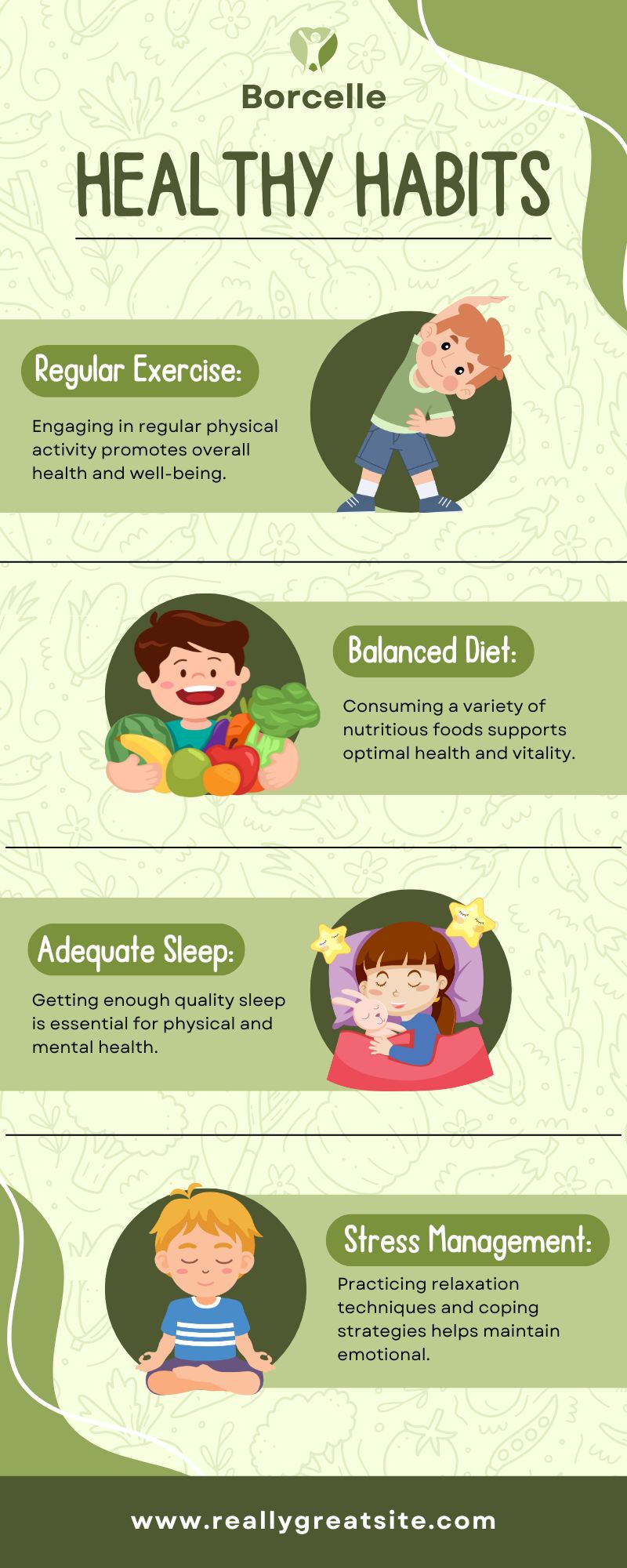 Borcelle

HEALTHY HABITS

Regular Exercise:

Engaging in regular physical activity promotes overall health and well-being.

Balanced Diet:

Consuming a variety of nutritious foods supports optimal health and vitality.

Adequate Sleep:

Getting enough quality sleep is essential for physical and mental health.

Stress Management:

Practicing relaxation techniques and coping strategies helps maintain emotional.

www.reallygreatsite.com